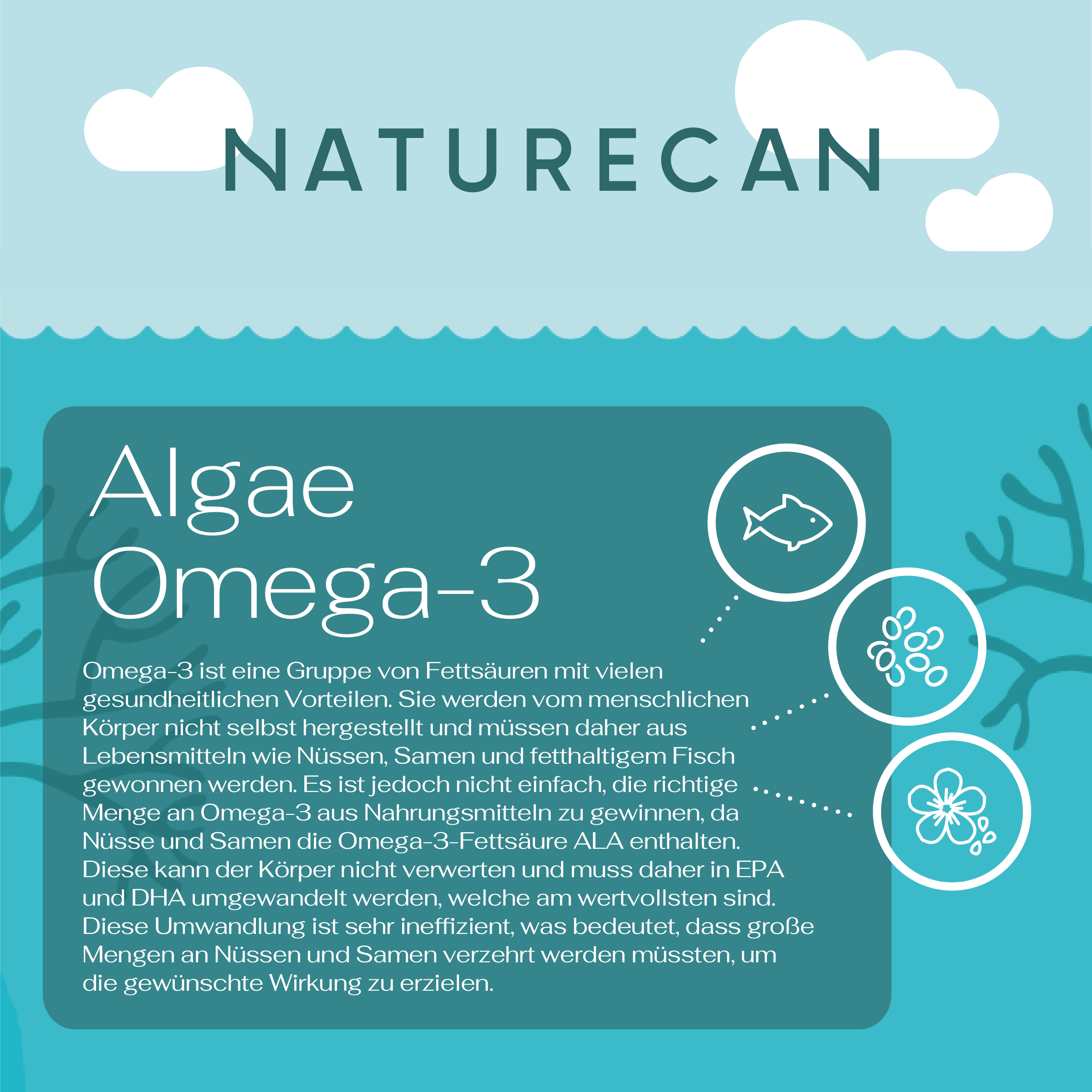 NATURECAN

Algae Omega-3

Omega-3 ist eine Gruppe von Fettsäuren mit vielen gesundheitlichen Vorteilen. Sie werden vom menschlichen Körper nicht selbst hergestellt und müssen daher aus Lebensmitteln wie Nüssen, Samen und fetthaltigem Fisch gewonnen werden. Es ist jedoch nicht einfach, die richtige Menge an Omega-3 aus Nahrungsmitteln zu gewinnen, da Nüsse und Samen die Omega-3-Fettsäure ALA enthalten. Diese kann der Körper nicht verwerten und muss daher in EPA und DHA umgewandelt werden, welche am wertvollsten sind. Diese Umwandlung ist sehr ineffizient, was bedeutet, dass große Mengen an Nüssen und Samen verzehrt werden müssten, um die gewünschte Wirkung zu erzielen.